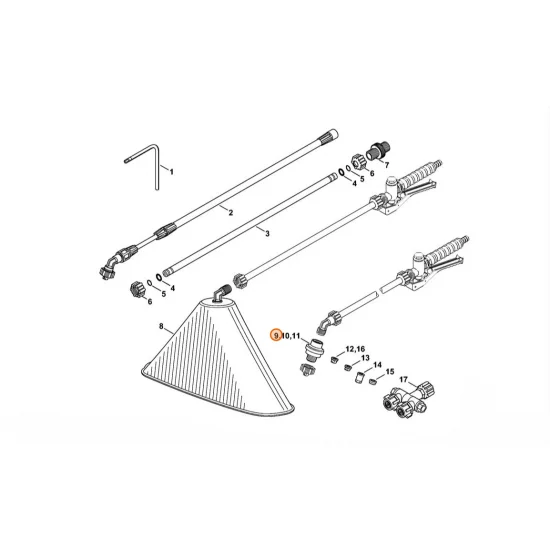 1
2
3
4
5
6
7
4
5
6
8
9,10,11
12,16
13
14
15
17